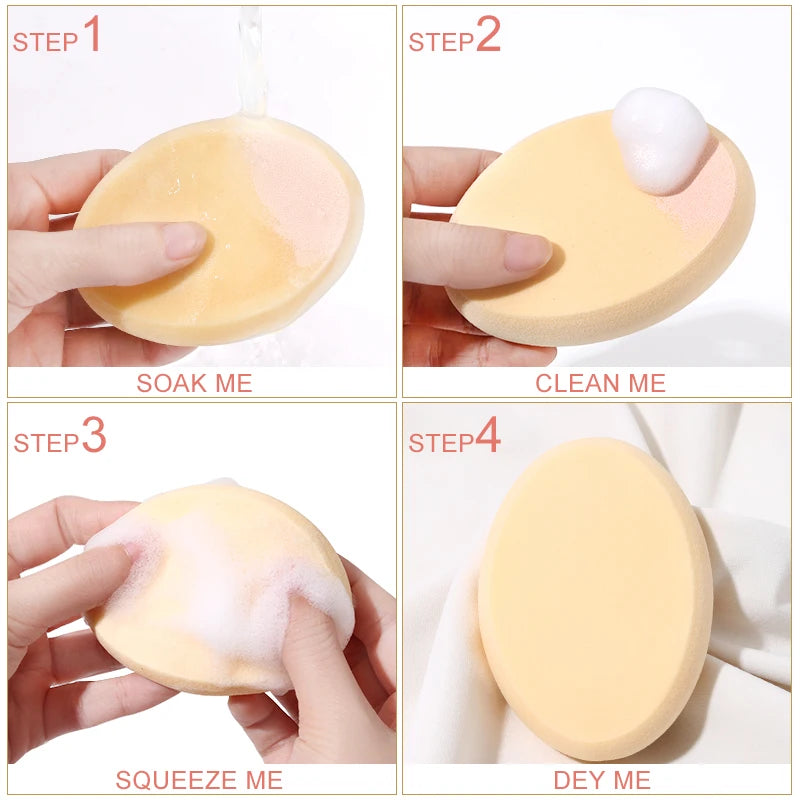 STEP 1

SOAK ME

STEP 2

CLEAN ME

STEP 3

SQUEEZE ME

STEP 4

DEY ME